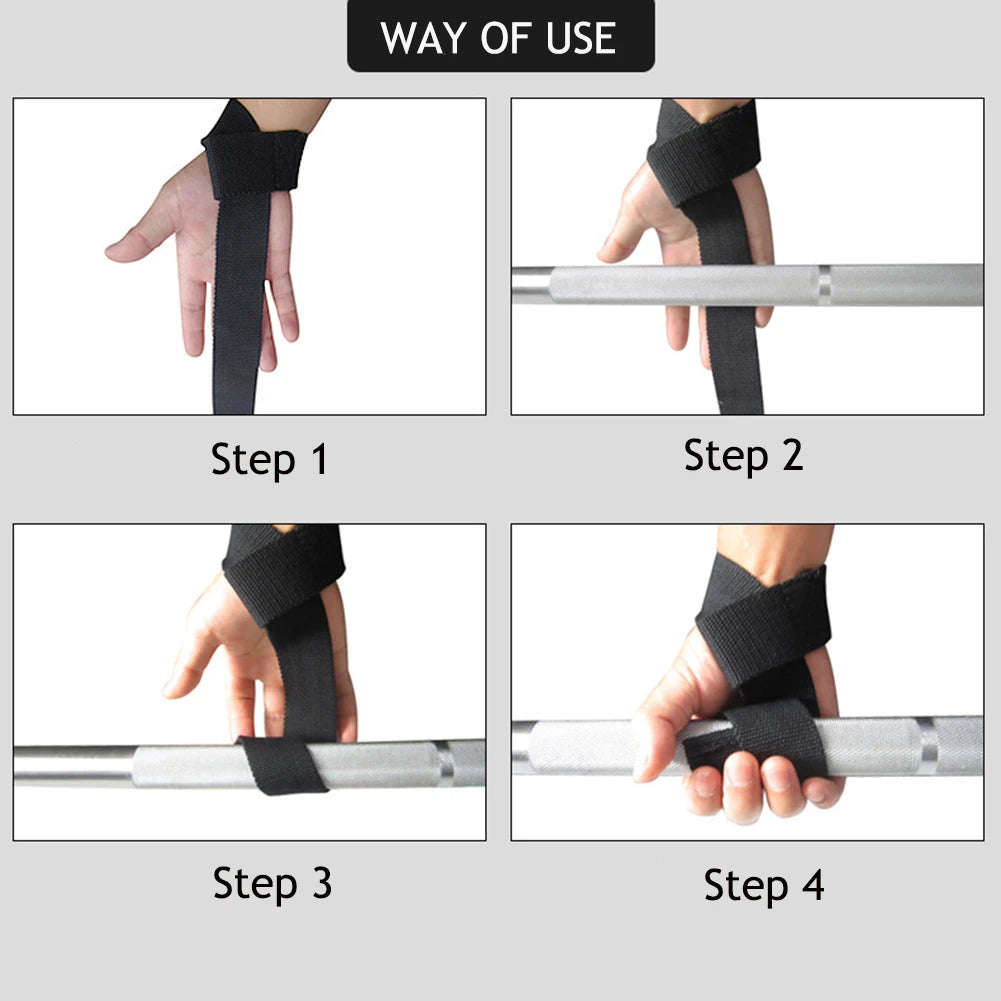 WAY OF USE

Step 1

Step 2

Step 3

Step 4